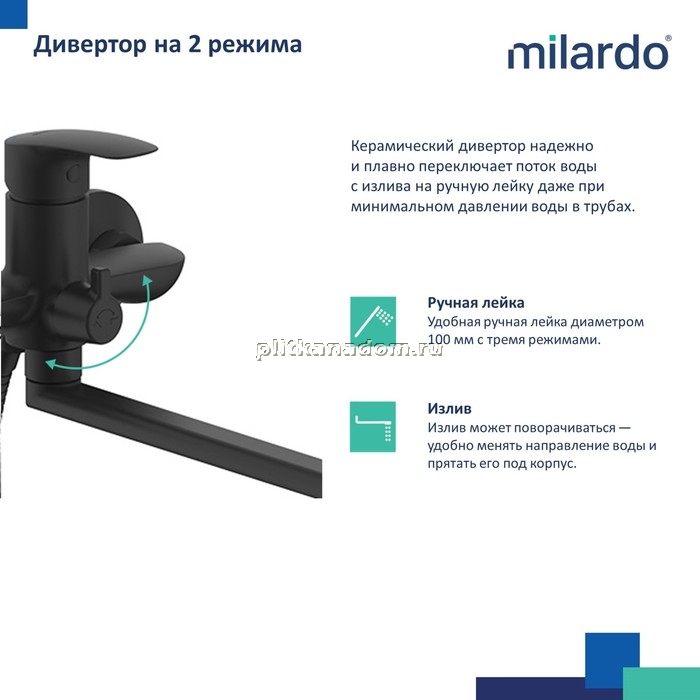 Дивертор на 2 режима

milardo®

Керамический дивертор надежно и плавно переключает поток воды с излива на ручную лейку даже при минимальном давлении воды в трубах.

Ручная лейка
Удобная ручная лейка диаметром 100 мм с тремя режимами.

plitkanadom.ru

Излив
Излив может поворачиваться — удобно менять направление воды и прятать его под корпус.