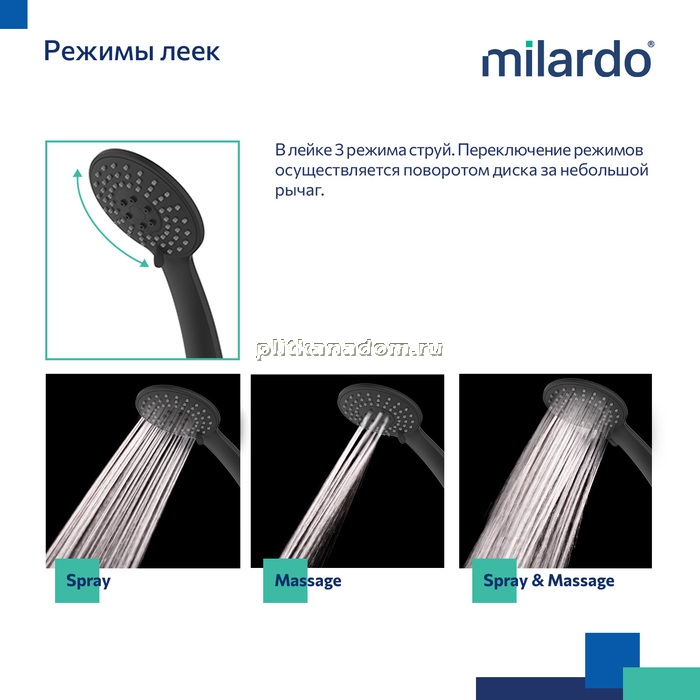 Режимы леек

milardo®

В лейке 3 режима струй. Переключение режимов осуществляется поворотом диска за небольшой рычаг.

plitkanadom.ru

Spray

Massage

Spray & Massage