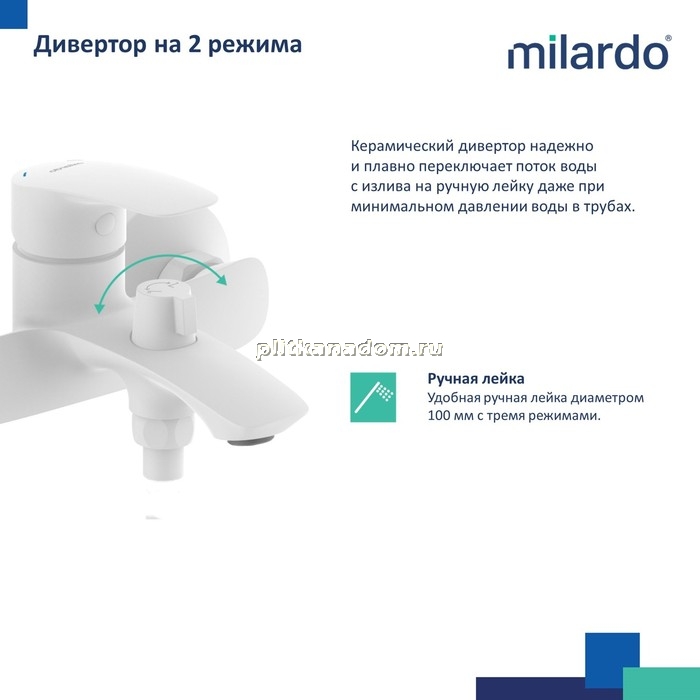 Дивертор на 2 режима

milardo®

Керамический дивертор надежно и плавно переключает поток воды с излива на ручную лейку даже при минимальном давлении воды в трубах.

plitkanadom.ru

Ручная лейка
Удобная ручная лейка диаметром 100 мм с тремя режимами.