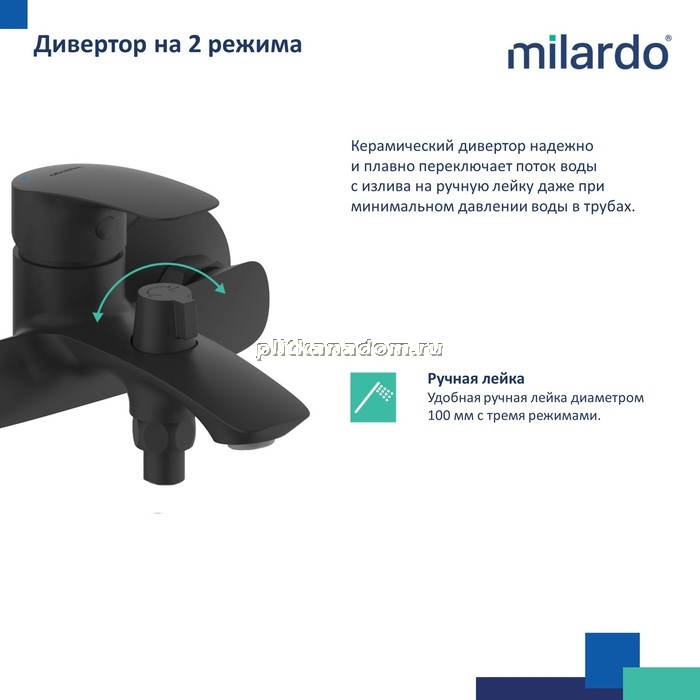 Дивертор на 2 режима

milardo®

Керамический дивертор надежно и плавно переключает поток воды с излива на ручную лейку даже при минимальном давлении воды в трубах.

plitkanadom.ru

Ручная лейка
Удобная ручная лейка диаметром 100 мм с тремя режимами.